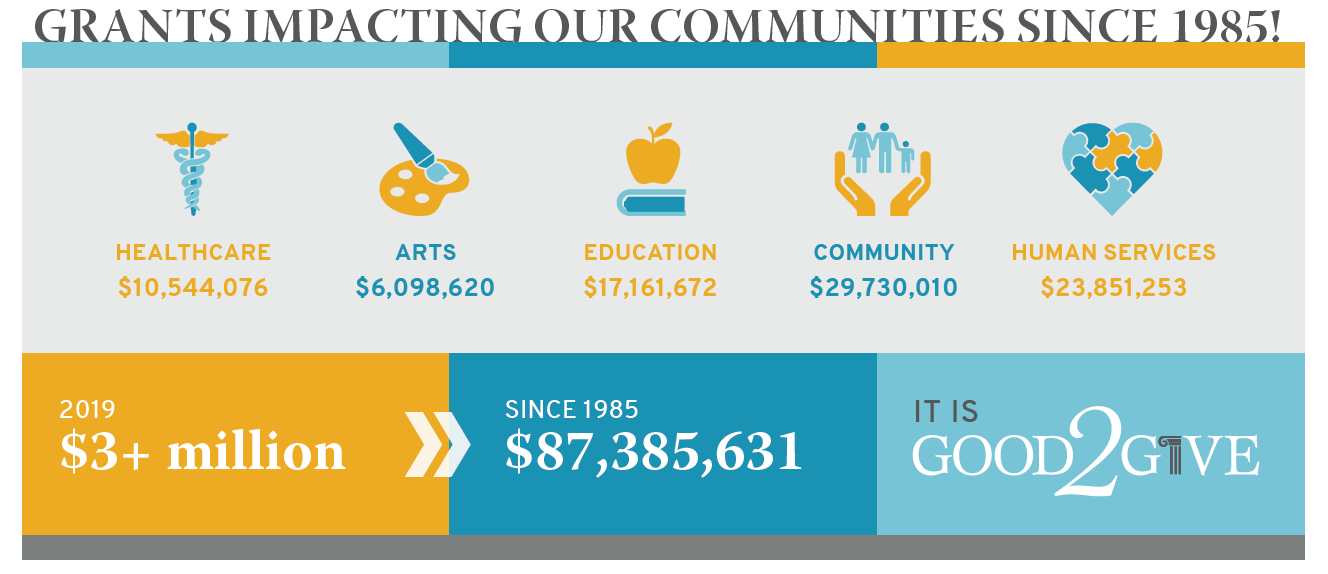 GRANTS IMPACTING OUR COMMUNITIES SINCE 1985!

HEALTHCARE
$10,544,076

ARTS
$6,098,620

EDUCATION
$17,161,672

COMMUNITY
$29,730,010

HUMAN SERVICES
$23,851,253

2019
$3+ million

SINCE 1985
$87,385,631

IT IS
GOOD2GIVE